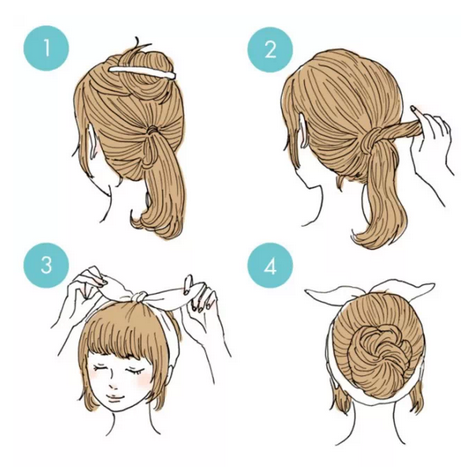 1
2
3
4