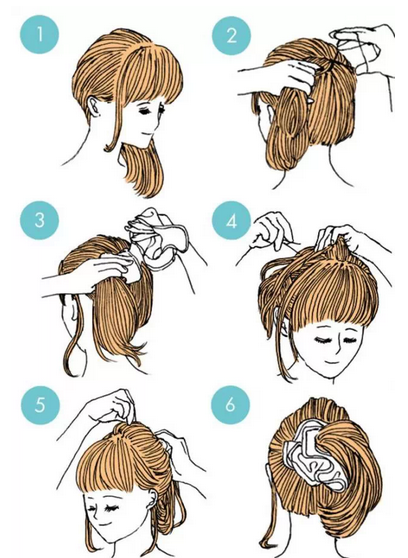 1

2

3

4

5

6